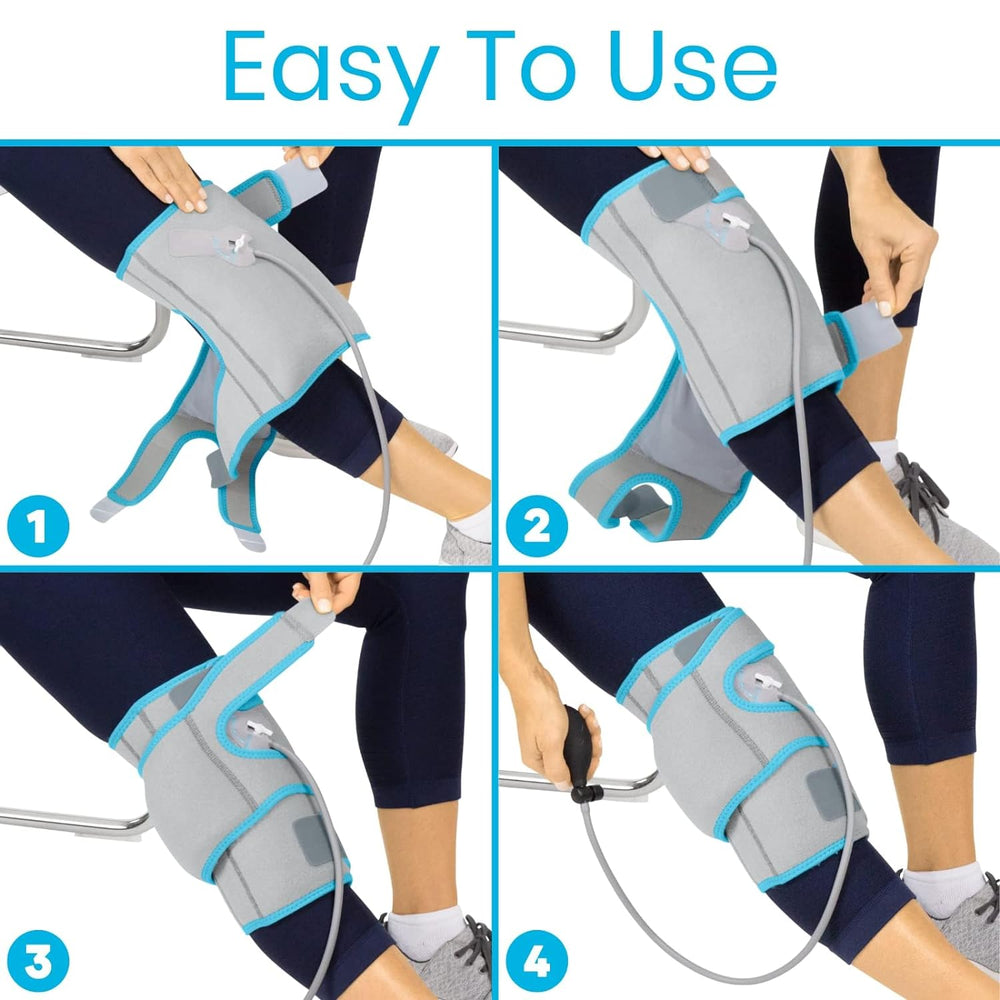 Easy To Use

1

2

3

4