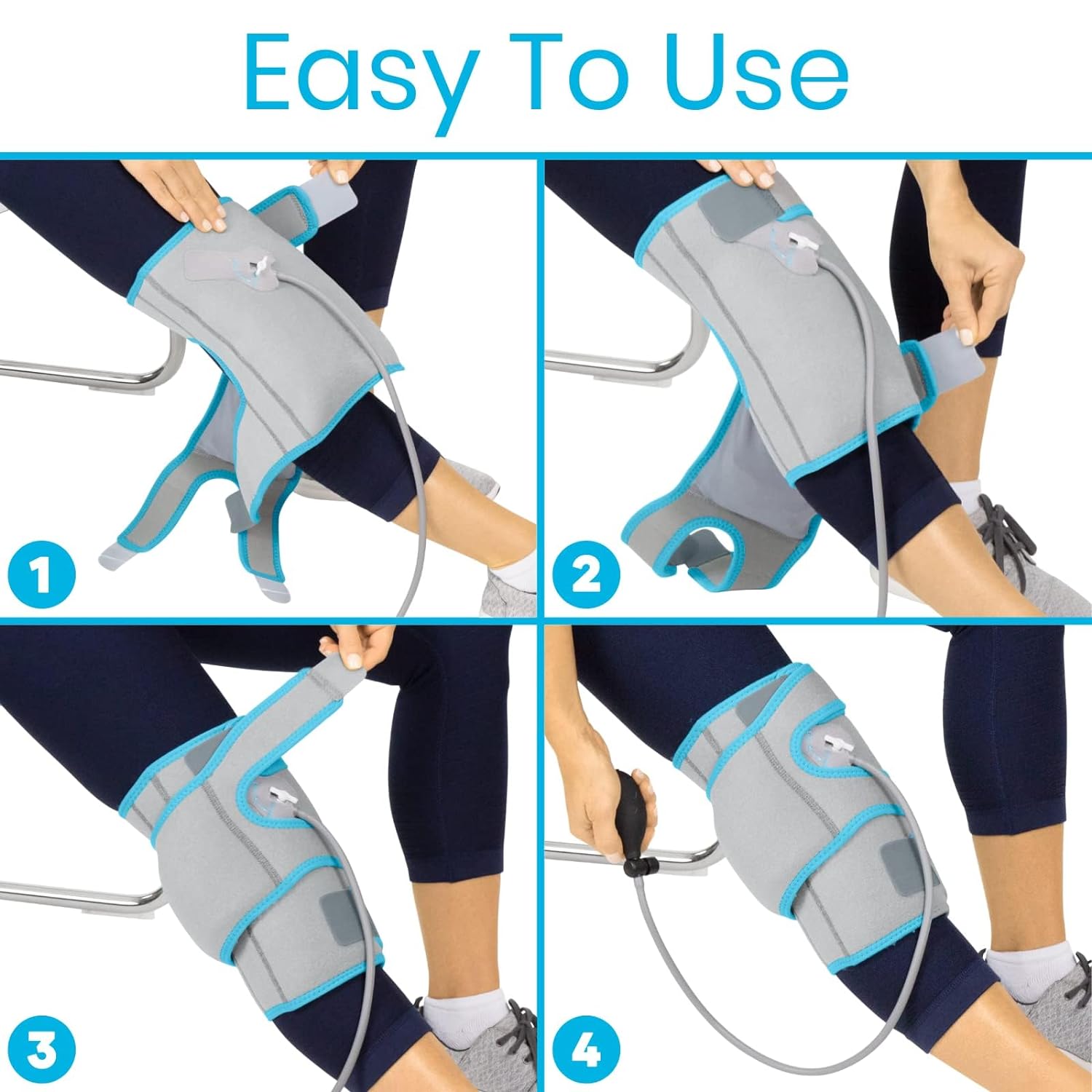 Easy To Use

1

2

3

4